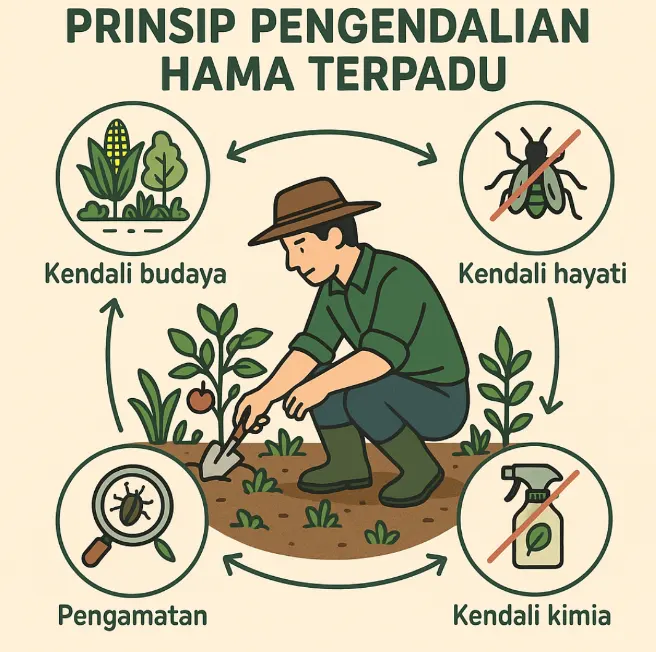 PRINSIP PENGENDALIAN HAMA TERPADU

Kendali budaya

Kendali hayati

Pengamatan

Kendali kimia